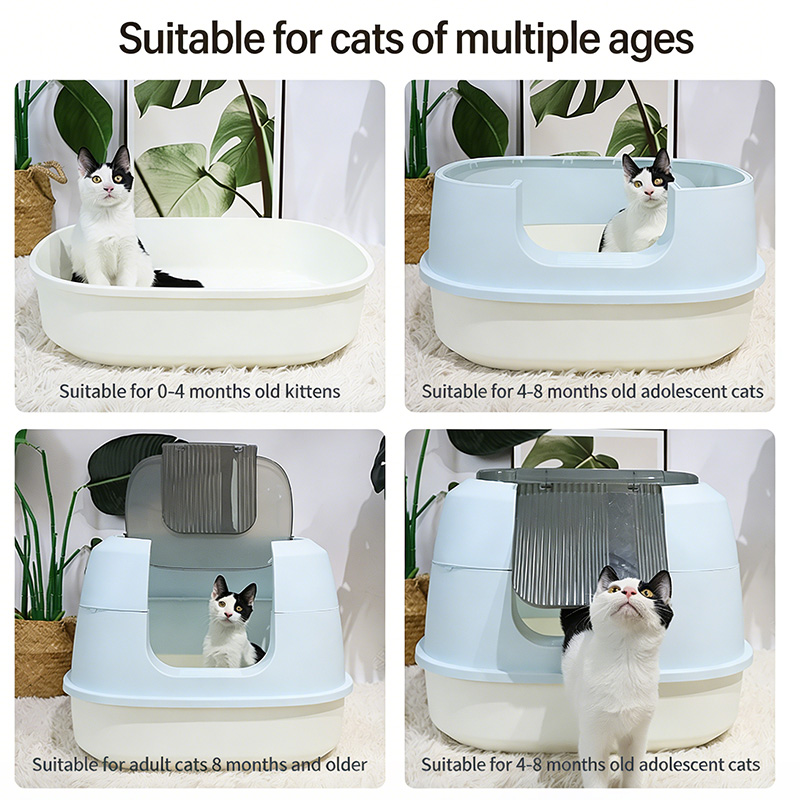 Suitable for cats of multiple ages

Suitable for 0-4 months old kittens

Suitable for 4-8 months old adolescent cats

Suitable for adult cats 8 months and older

Suitable for 4-8 months old adolescent cats