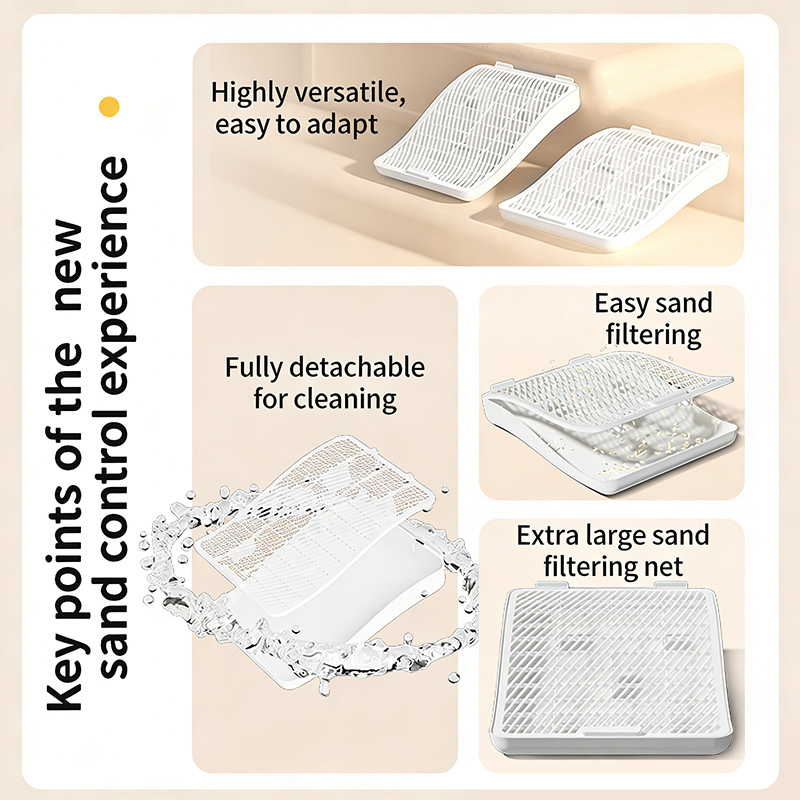 Key points of the new sand control experience

Highly versatile, easy to adapt

Fully detachable for cleaning

Easy sand filtering

Extra large sand filtering net