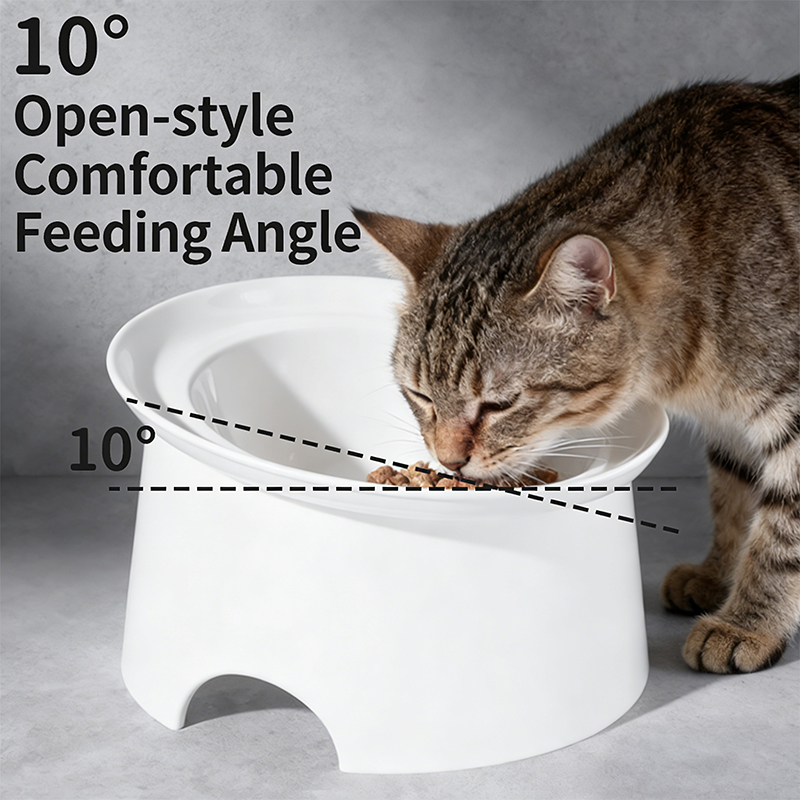 10°
Open-style Comfortable Feeding Angle

10°